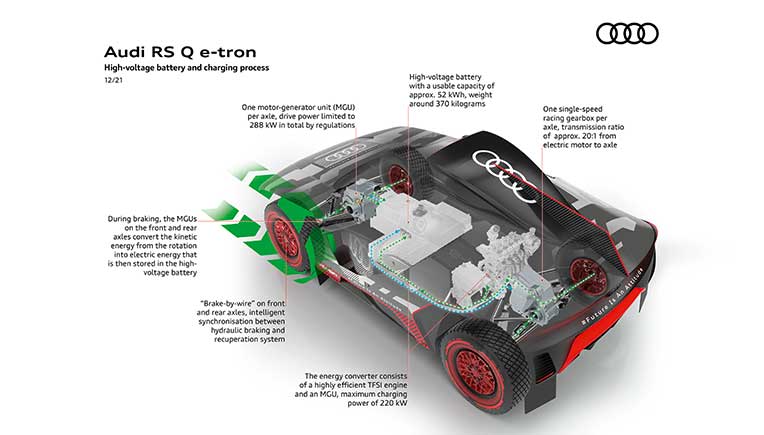 Audi RS Q e-tron
High-voltage battery and charging process
12/21

One motor-generator unit (MGU) per axle, drive power limited to 288 kW in total by regulations

High-voltage battery with a usable capacity of approx. 52 kWh, weight around 370 kilograms

One single-speed racing gearbox per axle, transmission ratio of approx. 20:1 from electric motor to axle

During braking, the MGUs on the front and rear axles convert the kinetic energy from the rotation into electric energy that is then stored in the high-voltage battery

"Brake-by-wire" on front and rear axles, intelligent synchronisation between hydraulic braking and recuperation system

The energy converter consists of a highly efficient TFSI engine and an MGU, maximum charging power of 220 kW

#Future Is An Attitude